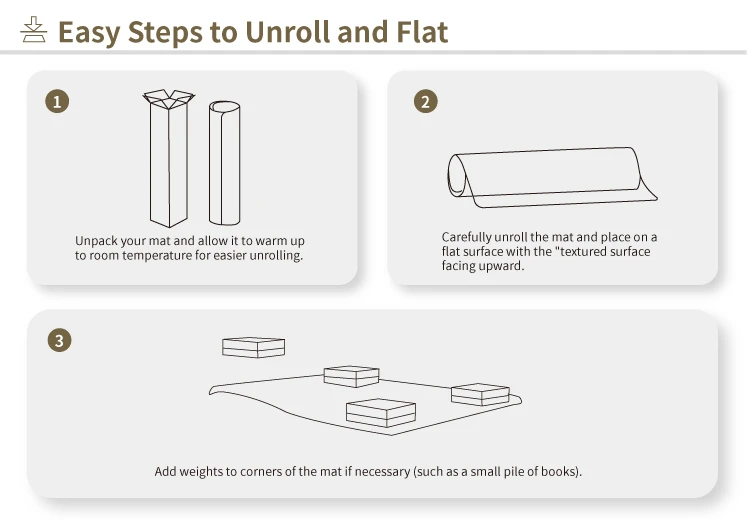 Easy Steps to Unroll and Flat

1

Unpack your mat and allow it to warm up to room temperature for easier unrolling.

2

Carefully unroll the mat and place on a flat surface with the "textured surface facing upward.

3

Add weights to corners of the mat if necessary (such as a small pile of books).